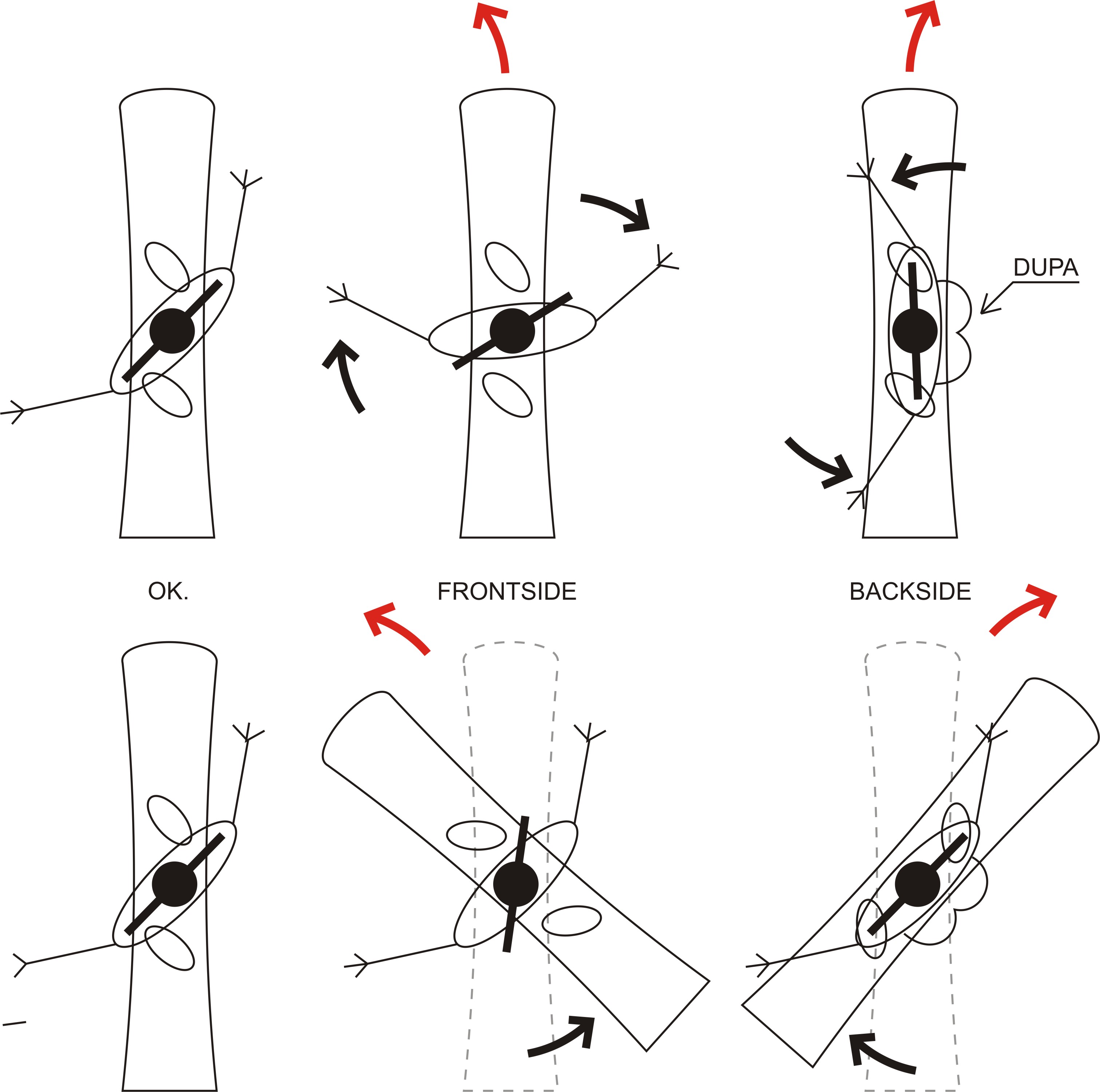 DUPA

OK.

FRONTSIDE

BACKSIDE